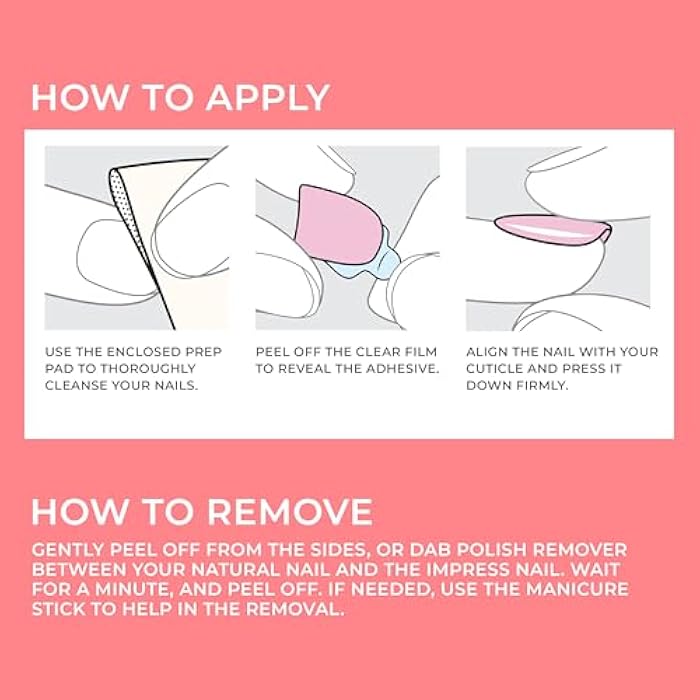 HOW TO APPLY

USE THE ENCLOSED PREP PAD TO THOROUGHLY CLEANSE YOUR NAILS.

PEEL OFF THE CLEAR FILM TO REVEAL THE ADHESIVE.

ALIGN THE NAIL WITH YOUR CUTICLE AND PRESS IT DOWN FIRMLY.

HOW TO REMOVE

GENTLY PEEL OFF FROM THE SIDES, OR DAB POLISH REMOVER BETWEEN YOUR NATURAL NAIL AND THE IMPRESS NAIL. WAIT FOR A MINUTE, AND PEEL OFF. IF NEEDED, USE THE MANICURE STICK TO HELP IN THE REMOVAL.